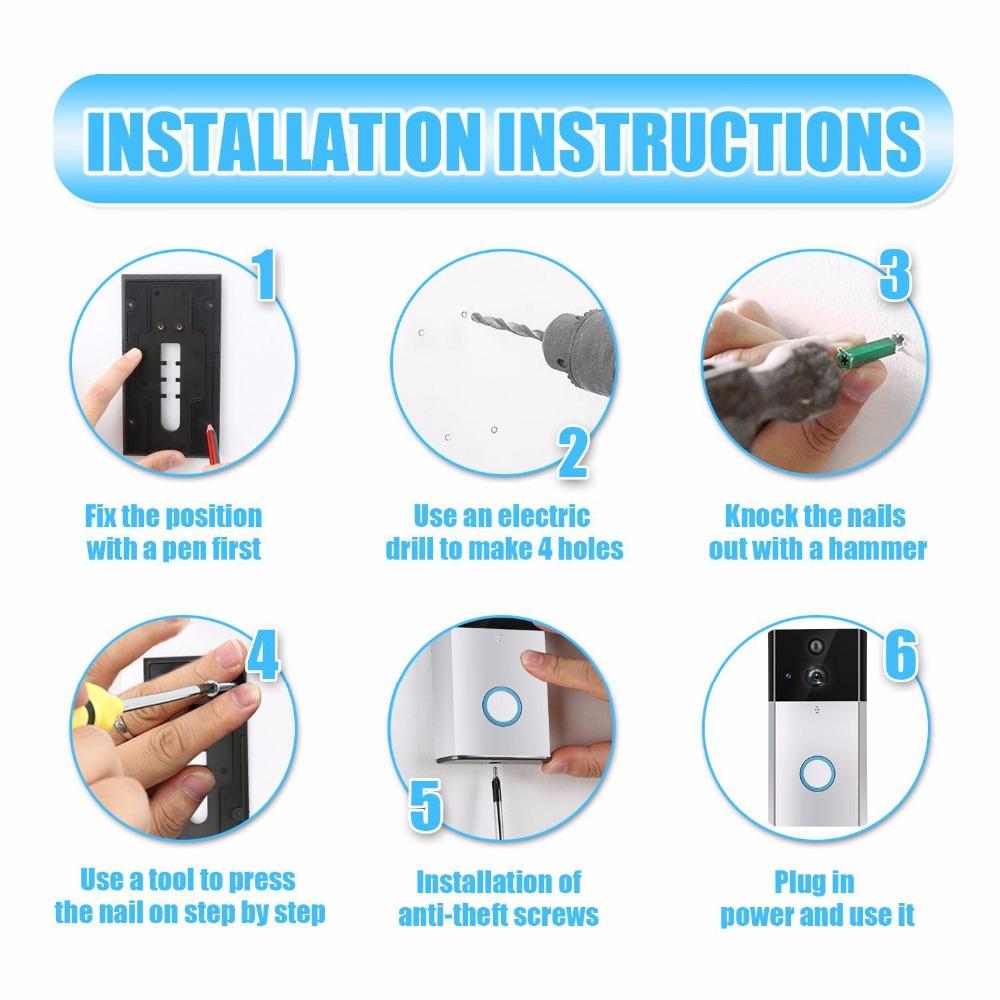 INSTALLATION INSTRUCTIONS

1
Fix the position with a pen first

2
Use an electric drill to make 4 holes

3
Knock the nails out with a hammer

4
Use a tool to press the nail on step by step

5
Installation of anti-theft screws

6
Plug in power and use it